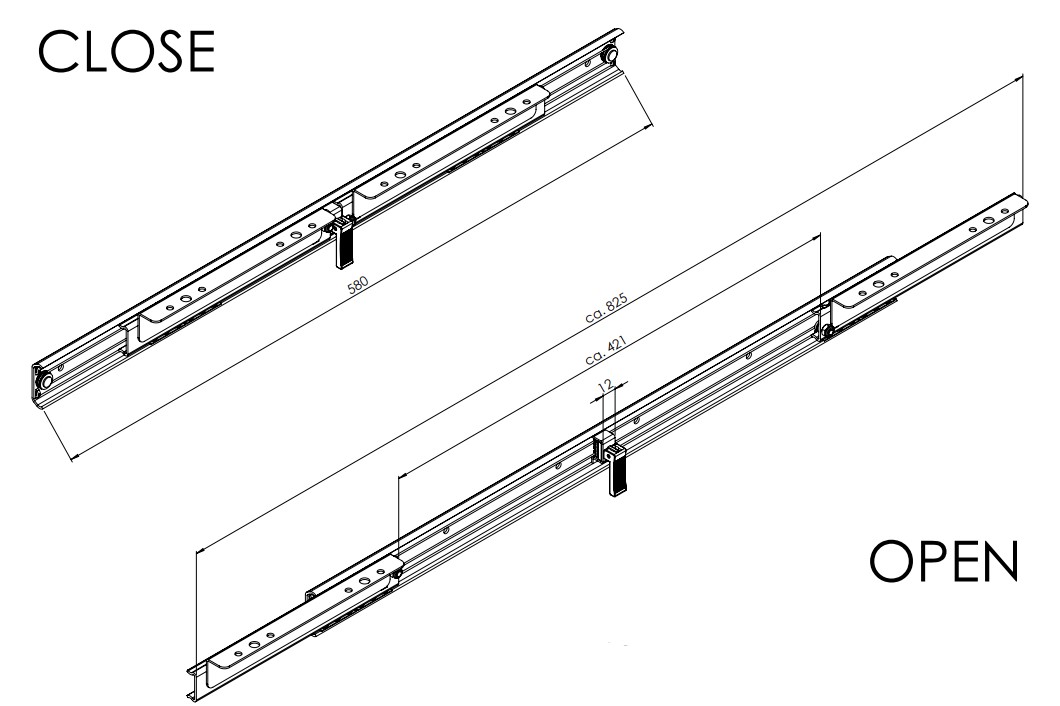 CLOSE

580

ca. 825

ca. 421

12

OPEN